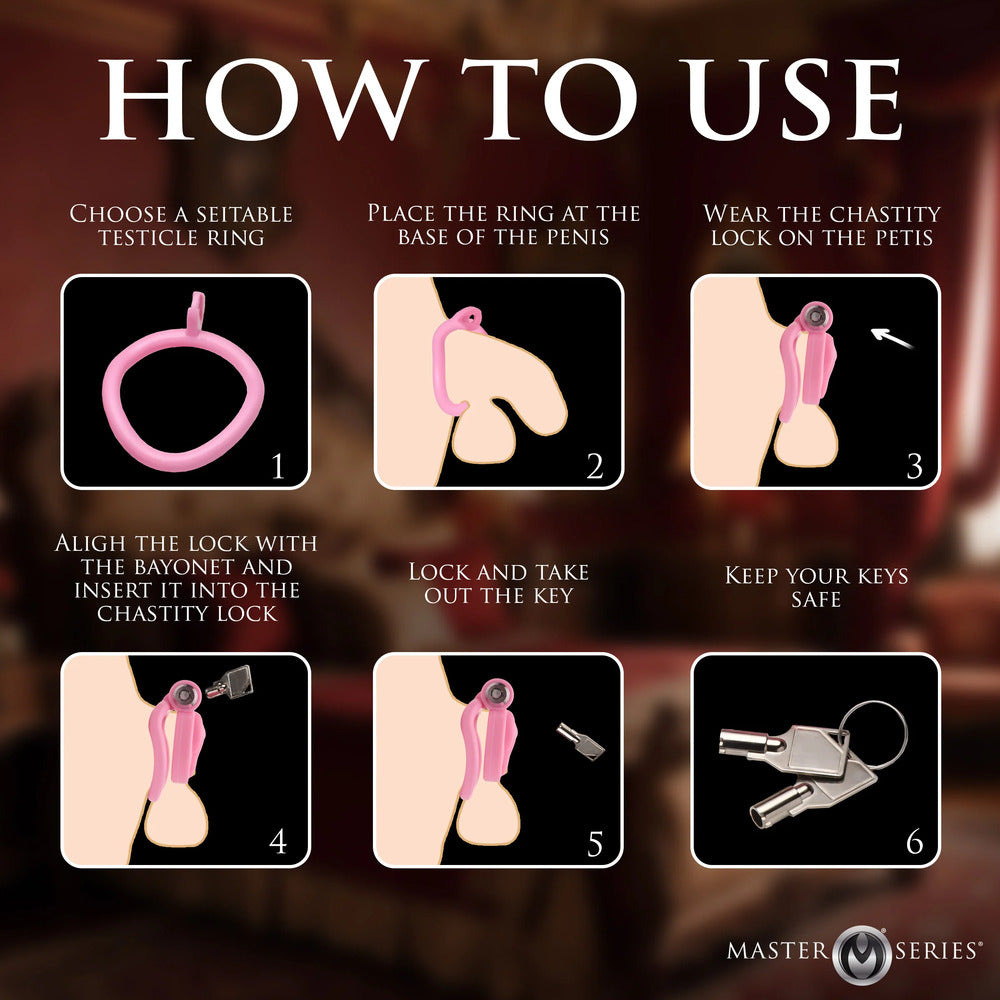 HOW TO USE

CHOOSE A SEITABLE TESTICLE RING

1

PLACE THE RING AT THE BASE OF THE PENIS

2

WEAR THE CHASTITY LOCK ON THE PETIS

3

ALIGH THE LOCK WITH THE BAYONET AND INSERT IT INTO THE CHASTITY LOCK

4

LOCK AND TAKE OUT THE KEY

5

KEEP YOUR KEYS SAFE

6

MASTER SERIES®