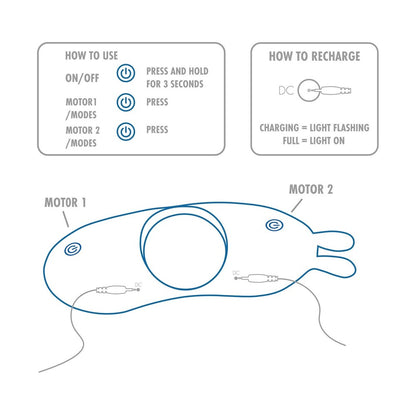 HOW TO USE

ON/OFF PRESS AND HOLD FOR 3 SECONDS

MOTOR1 /MODES PRESS

MOTOR 2 /MODES PRESS

HOW TO RECHARGE

DC

CHARGING = LIGHT FLASHING
FULL = LIGHT ON

MOTOR 1

MOTOR 2

DC

DC